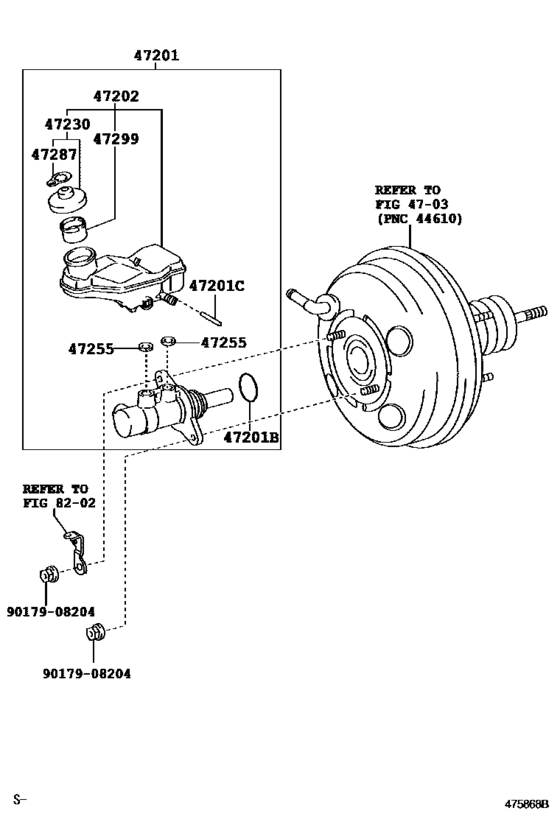 47201

47202

47230

47299

47287

REFER TO
FIG 47-03
(PNC 44610)

47201C

47255

47255

47201B

REFER TO
FIG 82-02

90179-08204

90179-08204

S-

475868B