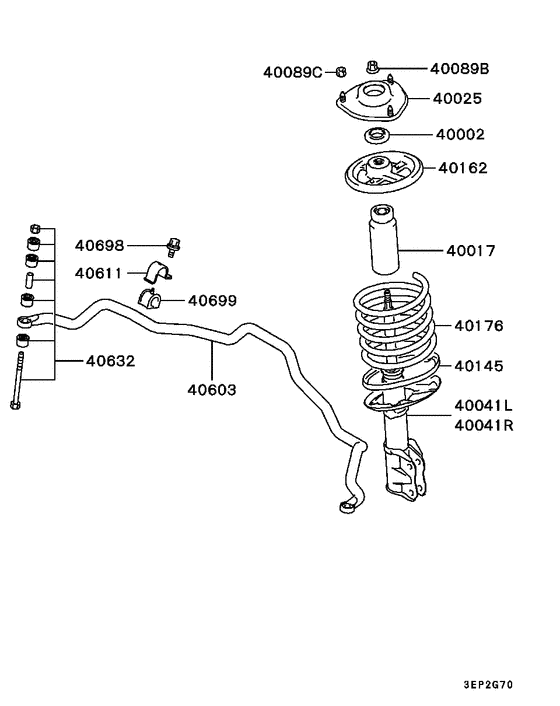 40089C
40089B
40025
40002
40162
40698
40017
40611
40699
40176
40632
40145
40603
40041L
40041R
3EP2G70