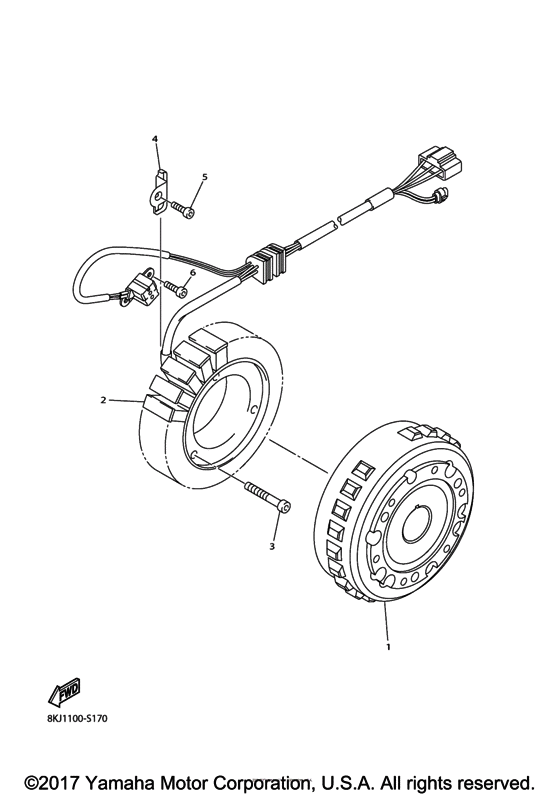 4
5
6
2
3
1
FWD
8KJ1100-S170
©2017 Yamaha Motor Corporation, U.S.A. All rights reserved.