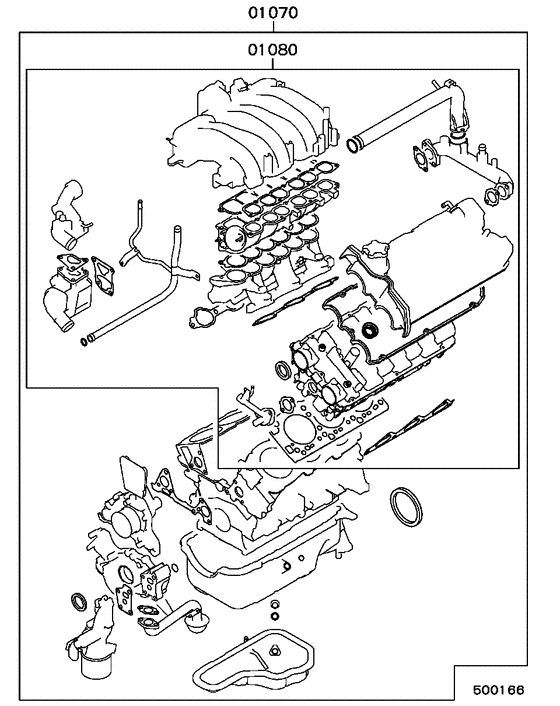 01070

01080

500166