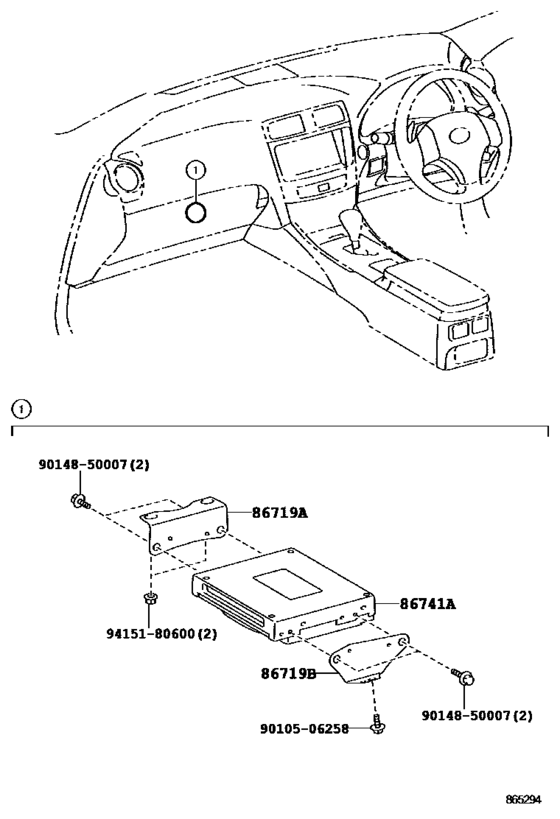 1

1

90148-50007(2)

86719A

86741A

94151-80600(2)

86719B

90148-50007(2)

90105-06258

865294