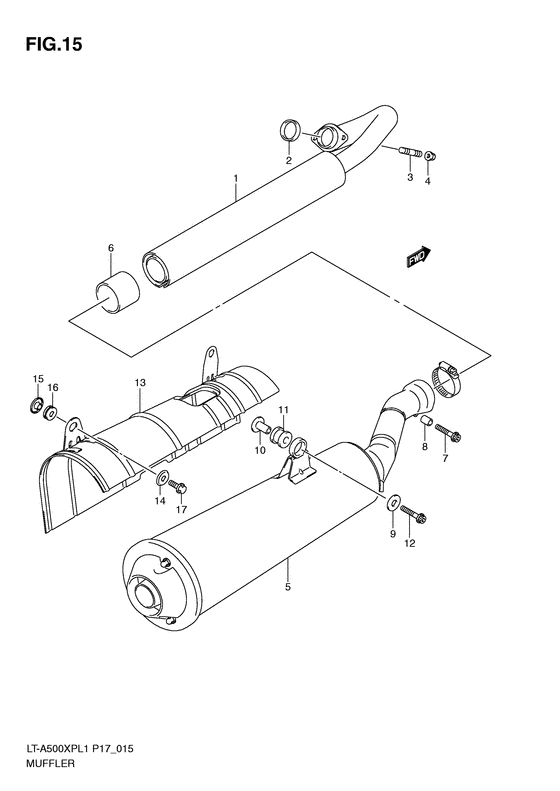 FIG.15

2
1
3
4
6
FWD
15
16
13
11
10
8
7
14
17
9
12
5

LT-A500XPL1 P17_015
MUFFLER