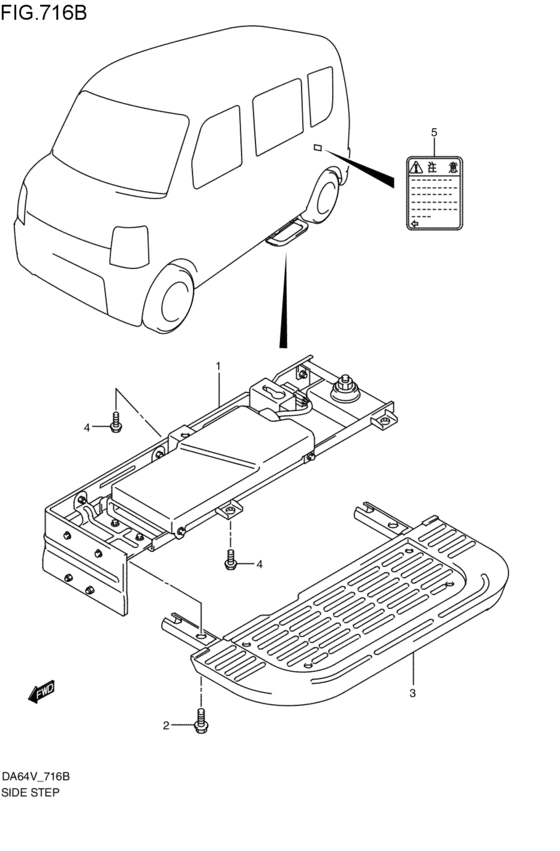 FIG.716B

5

注 意

1

4

4

3

FWD

2

DA64V_716B
SIDE STEP