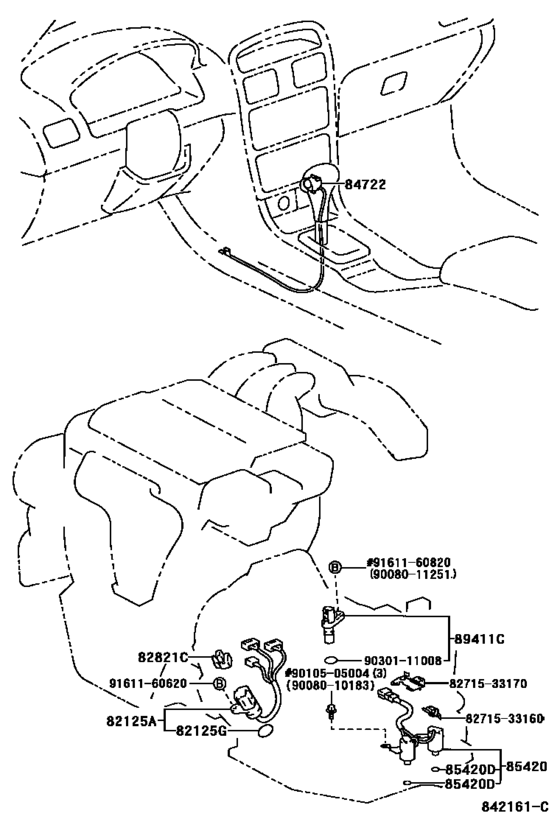 84722

B
#91611-60820
(90080-11251)

89411C

82821C
90301-11008
91611-60620
B
#90105-05004 (3)
(90080-10183)
82715-33170

82125A
82125G
82715-33160

85420D
85420
85420D

842161-C