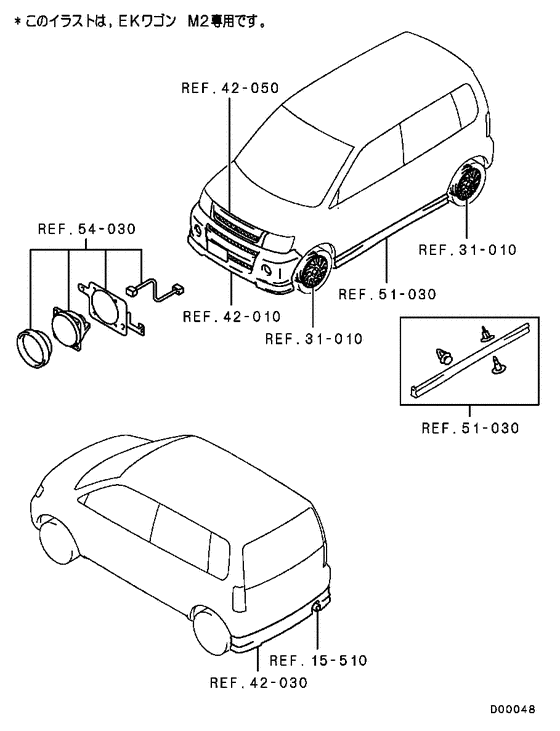 ＊このイラストは，EKワゴン M2専用です。

REF.42-050

REF.54-030

REF.31-010

REF.51-030

REF.42-010

REF.31-010

REF.51-030

REF.15-510

REF.42-030

D00048