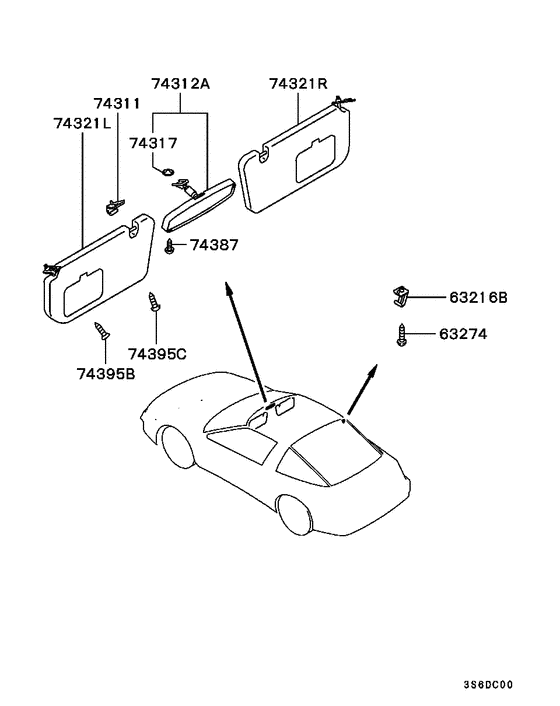 74312A
74321R
74311
74321L
74317
74387
63216B
63274
74395C
74395B
3S6DC00