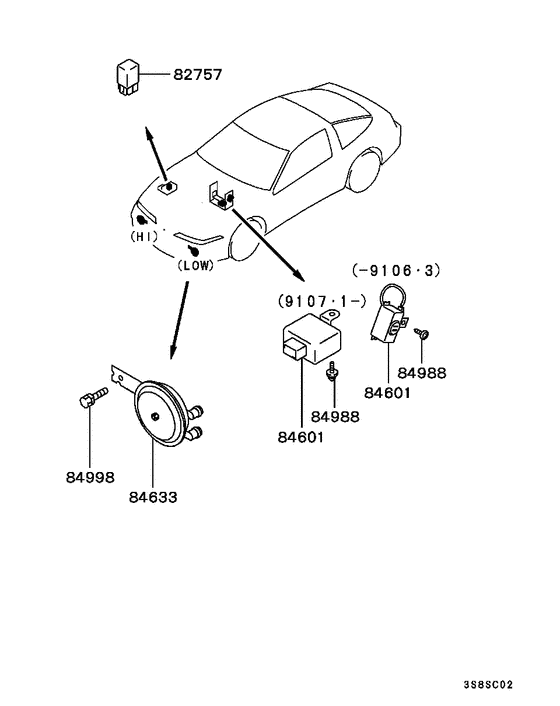 82757

(HI)

(LOW)

(-9106·3)

(9107·1-)

84988

84601

84988

84601

84998

84633

3S8SC02