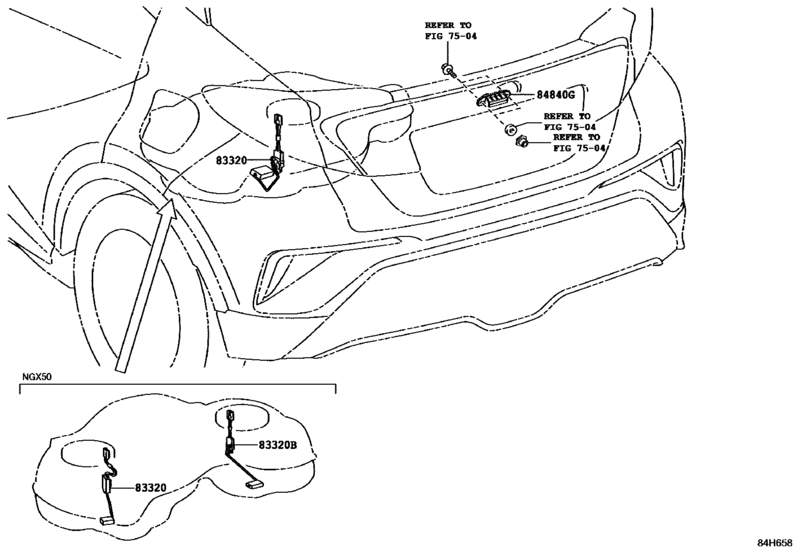 REFER TO
FIG 75-04

84840G

REFER TO
FIG 75-04

REFER TO
FIG 75-04

83320

NGX50

83320B

83320

84H658