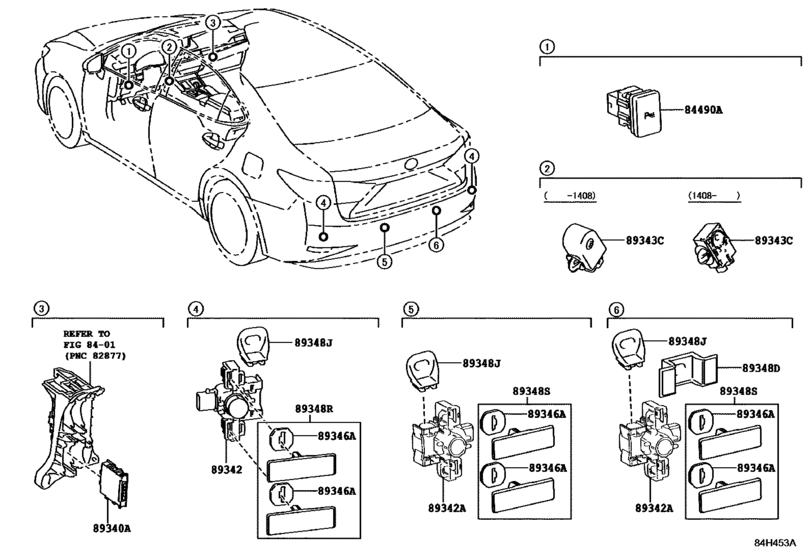 1
2
3
4
4
5
6

1
84490A

2
( -1408)
(1408- )
89343C
89343C

3
REFER TO
FIG 84-01
(PNC 82877)
89340A

4
89348J
89348R
89346A
89346A
89342

5
89348J
89348S
89346A
89346A
89342A

6
89348J
89348D
89348S
89346A
89346A
89342A

84H453A