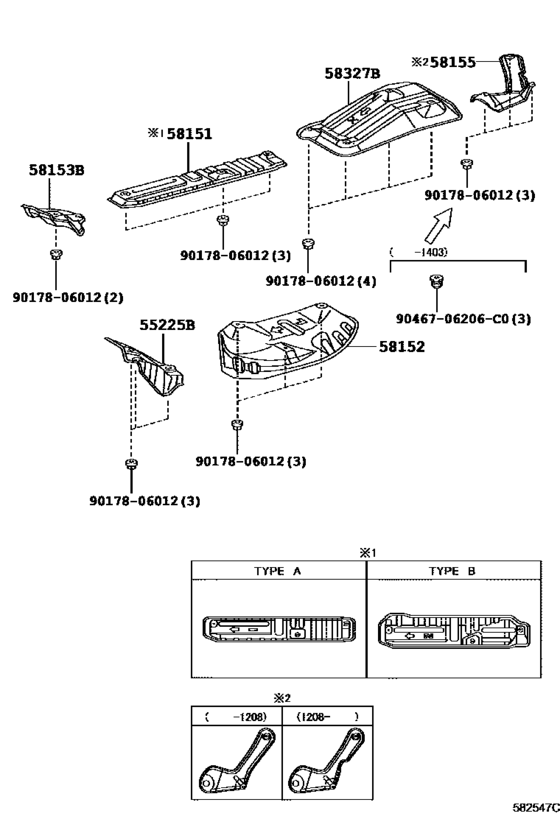 ※2 58155

58327B

※1 58151

58153B

90178-06012 (3)

90178-06012 (3)

90178-06012 (4)

( -1403)

90178-06012 (2)

90467-06206-C0 (3)

55225B

58152

90178-06012 (3)

90178-06012 (3)

※1

| TYPE A | TYPE B |
|---|---|
| | |

※2

| ( -1208) | (1208- ) |
|---|---|
| | |

582547C