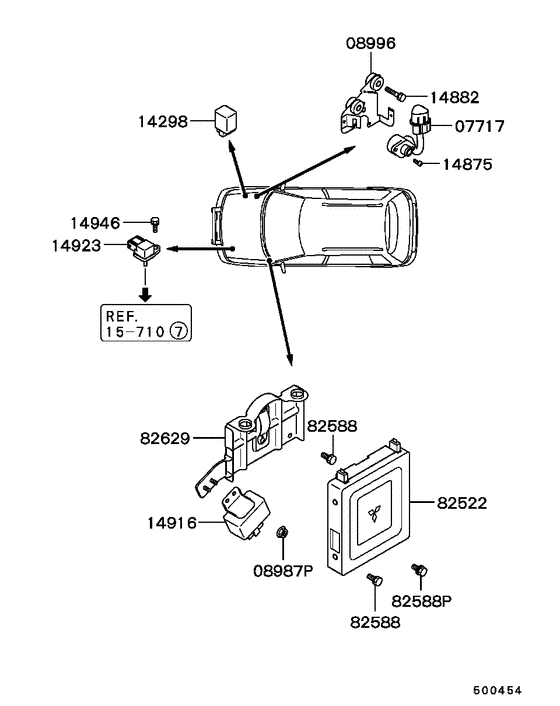 08996
14882
14298
07717
14875
14946
14923
REF.
15-710 ⑦
82629
82588
82522
14916
08987P
82588P
82588
500454