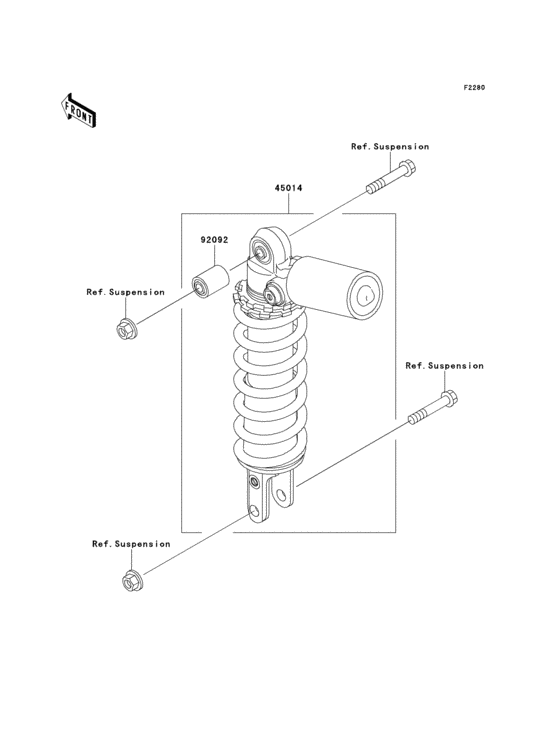 F2280

FRONT

Ref.Suspension

45014

92092

Ref.Suspension

Ref.Suspension

Ref.Suspension