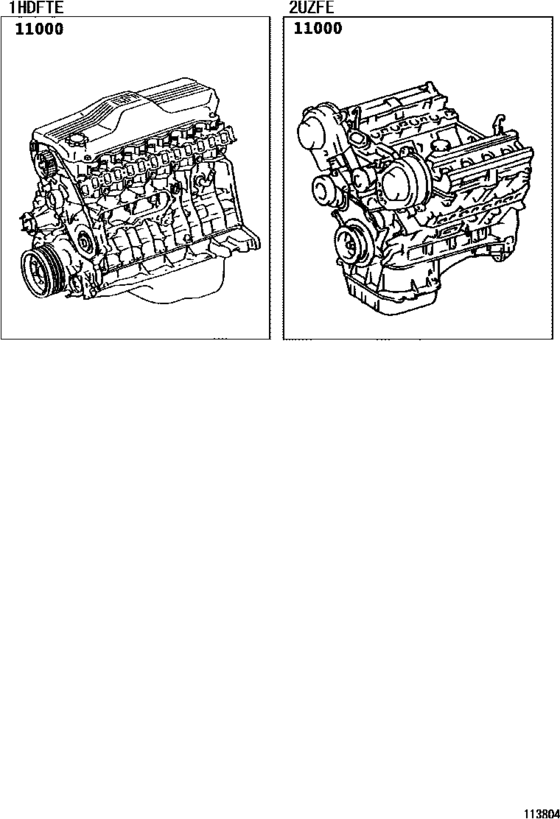 1HDFTE
11000

2UZFE
11000

113804