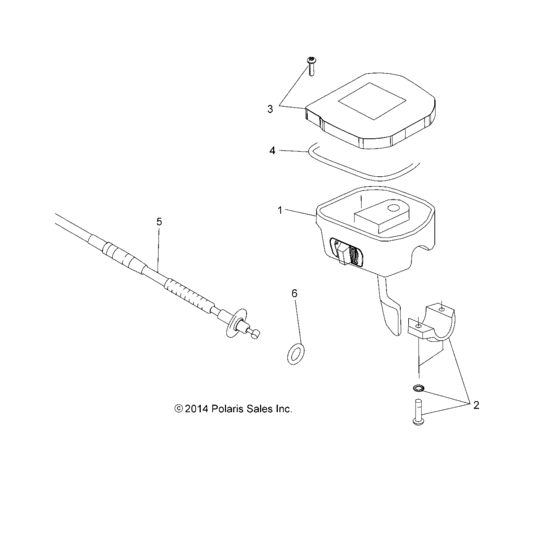 3

4

1

5

6

2

© 2014 Polaris Sales Inc.