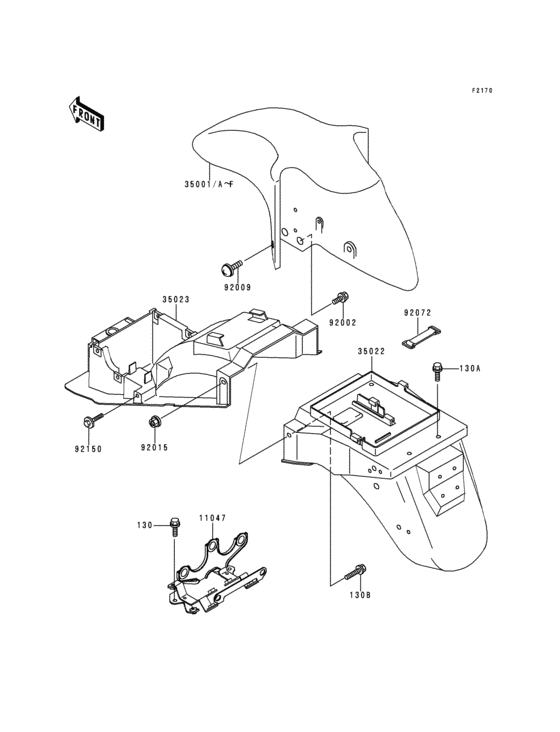 F2170

FRONT

35001/A~F

92009

92002

35023

92072

35022

130A

92150

92015

130

11047

130B