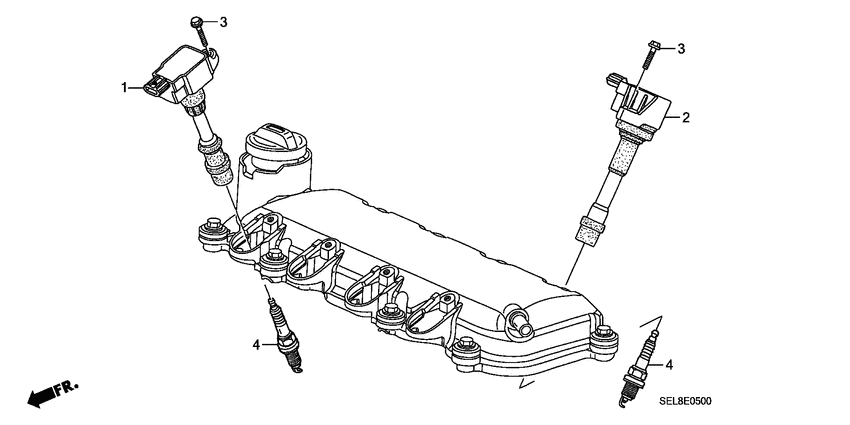 3
1
3
2
4
4
FR.
SEL8E0500