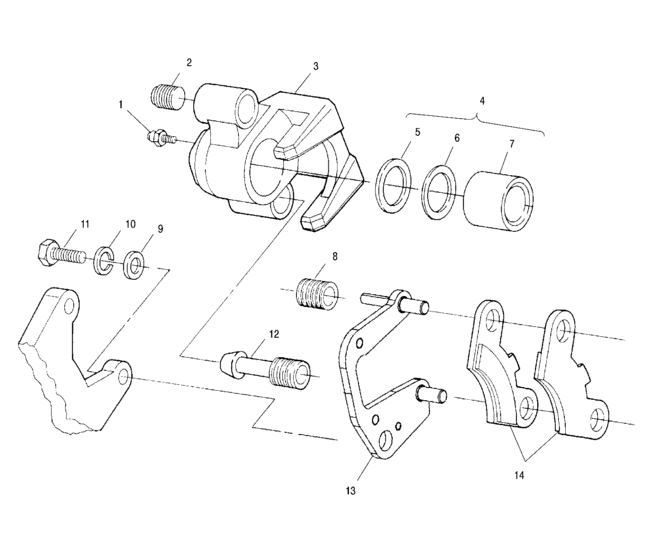 2
3
1
4
5
6
7
11
10
9
8
12
13
14