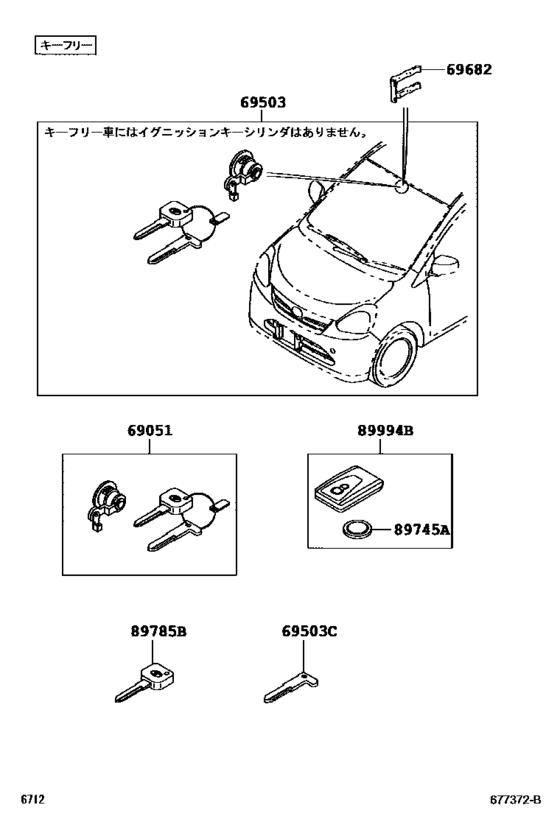 キーフリー

69682

69503

キーフリー車にはイグニッションキーシリンダはありません。

69051

89994B

89745A

89785B

69503C

6712

677372-B