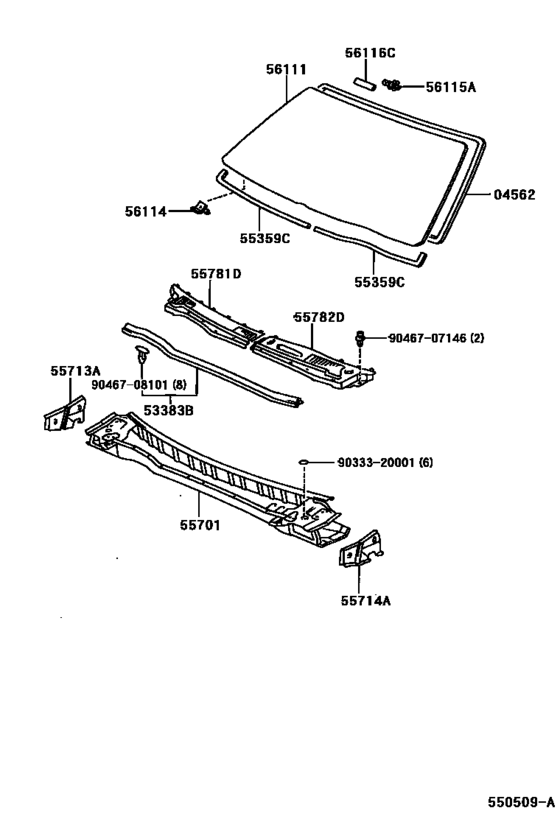 56116C
56111
56115A
04562
56114
55359C
55359C
55781D
55782D
90467-07146 (2)
55713A
90467-08101 (8)
53383B
90333-20001 (6)
55701
55714A
550509-A