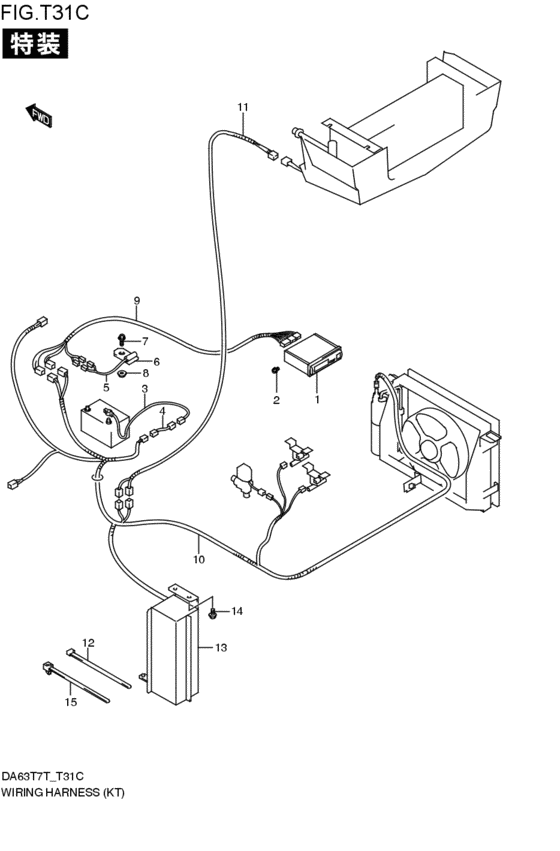 FIG.T31C
特装

FWD

11
9
7
6
8
5
3
4
2
1
10
14
13
12
15

DA63T7T_T31C
WIRING HARNESS (KT)