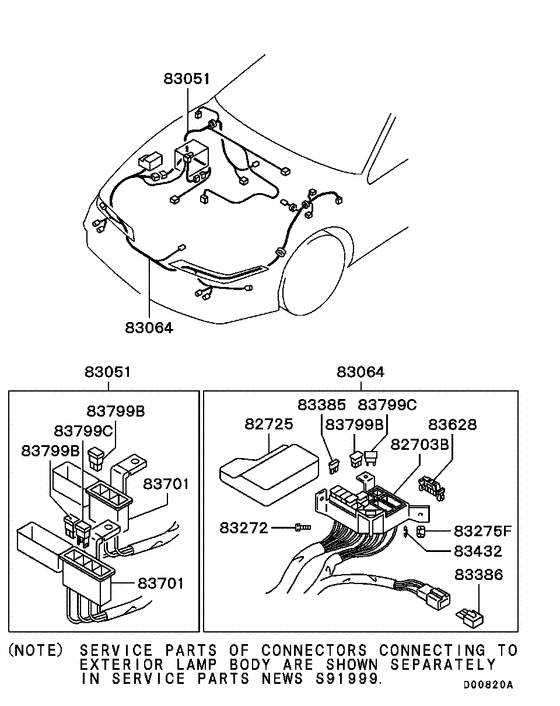 83051

83064

83051

83799B
83799C
83799B
83701
83701

83064

83385 83799C
82725
83799B
83628
82703B
83272
83275F
83432
83386

(NOTE) SERVICE PARTS OF CONNECTORS CONNECTING TO EXTERIOR LAMP BODY ARE SHOWN SEPARATELY IN SERVICE PARTS NEWS S91999.

D00820A