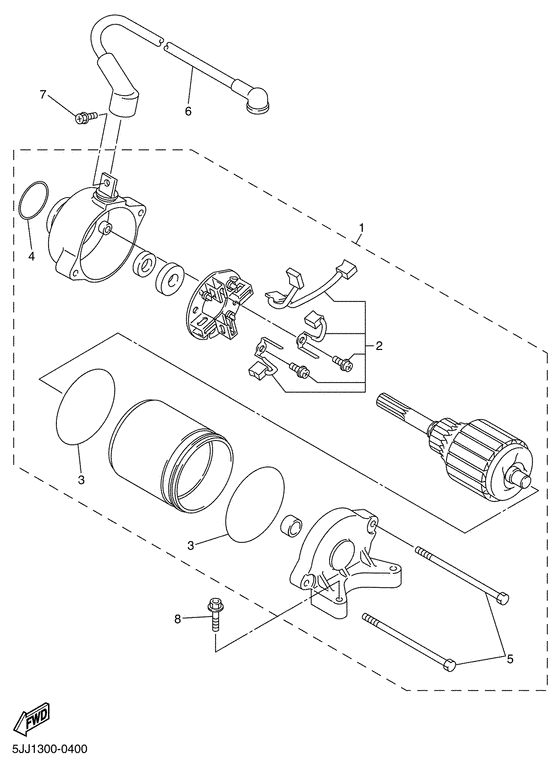 7
6
4
1
2
3
3
8
5
FWD
5JJ1300-0400