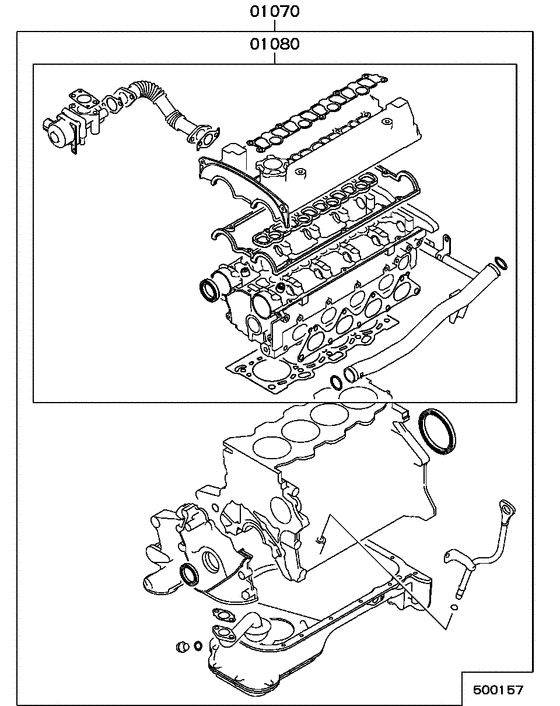 01070

01080

500157