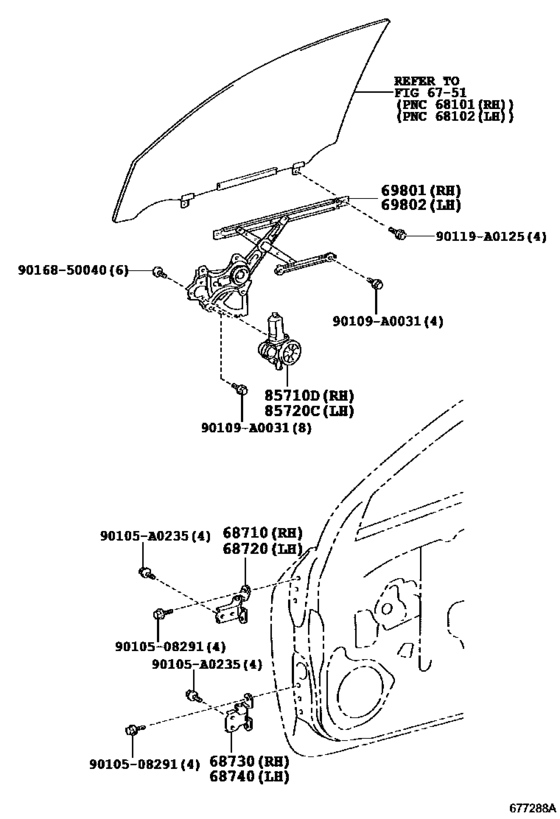 REFER TO
FIG 67-51
(PNC 68101(RH))
(PNC 68102(LH))

69801(RH)
69802(LH)

90119-A0125(4)

90168-50040(6)

90109-A0031(4)

85710D(RH)
85720C(LH)

90109-A0031(8)

90105-A0235(4)

68710(RH)
68720(LH)

90105-08291(4)

90105-A0235(4)

90105-08291(4)

68730(RH)
68740(LH)

677288A