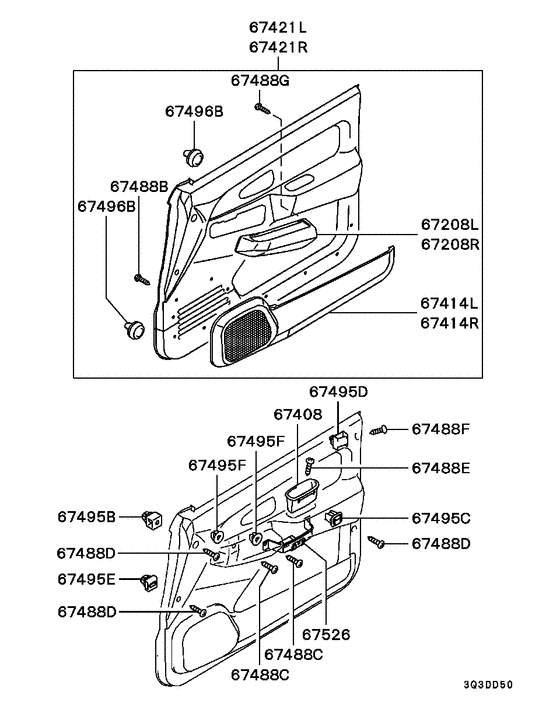 67421L
67421R

67488G
67496B
67488B
67496B
67208L
67208R
67414L
67414R

67495D
67408
67488F
67495F
67495F
67488E
67495B
67495C
67488D
67488D
67495E
67488D
67526
67488C
67488C

3Q3DD50