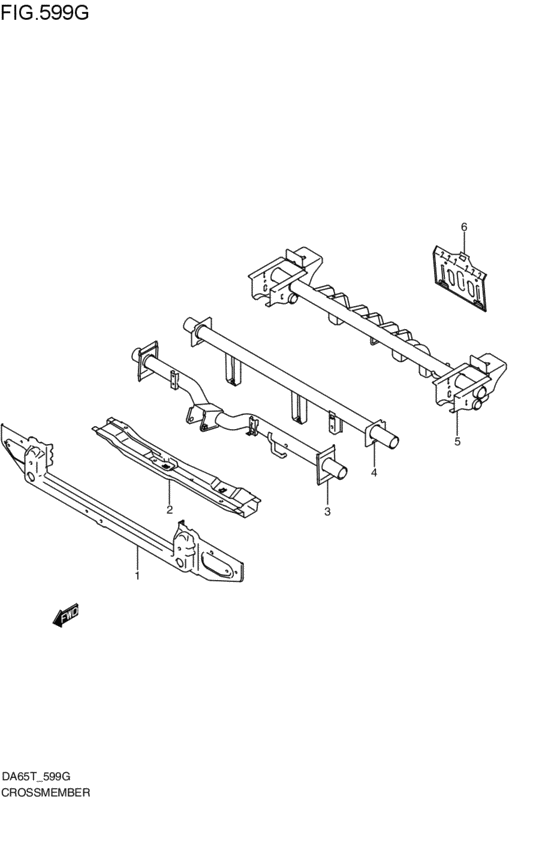 FIG.599G

6

5

4

3

2

1

FWD

DA65T_599G
CROSSMEMBER