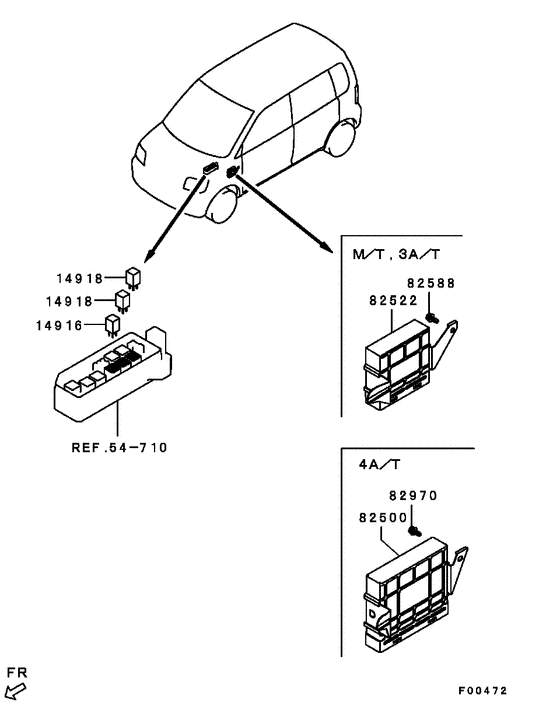 14918
14918
14916
REF.54-710

M/T, 3A/T
82588
82522

4A/T
82970
82500

FR
F00472