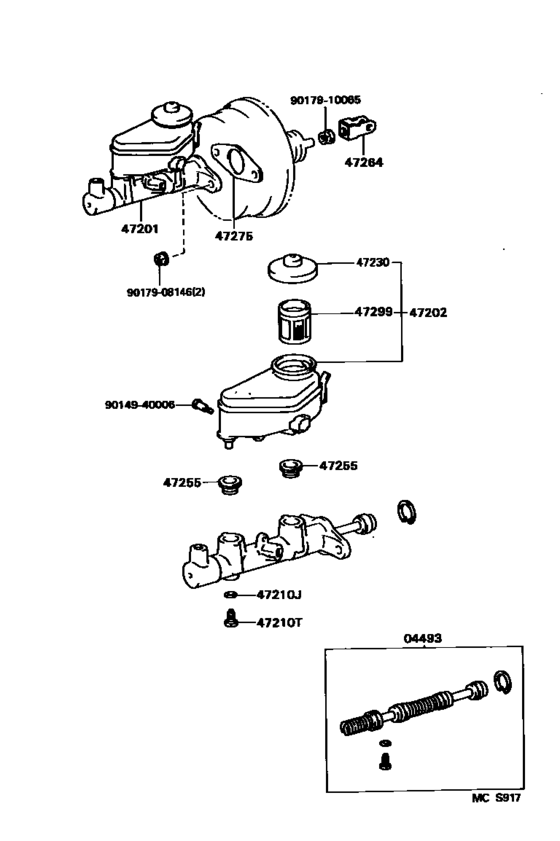 90179-10065
47264
47201
47275
90179-08146(2)
47230
47299
47202
90149-40006
47255
47255
47210J
47210T
04493
MC S917