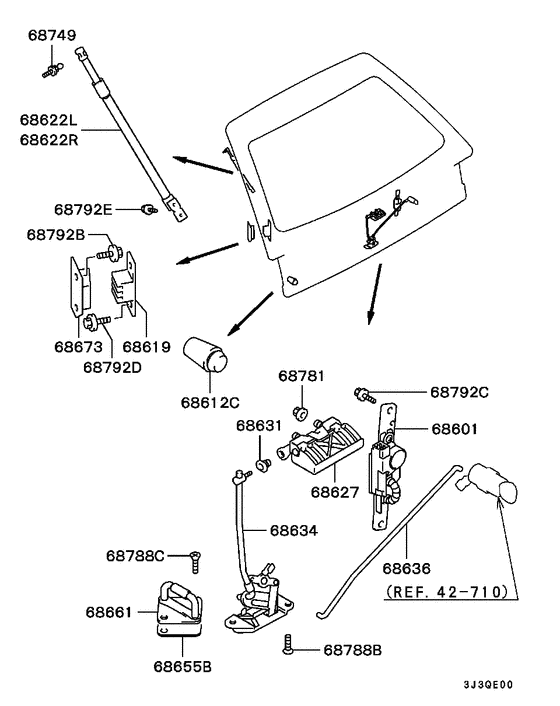 68749
68622L
68622R
68792E
68792B
68673
68619
68792D
68612C
68781
68792C
68631
68601
68627
68634
68788C
68636
(REF. 42-710)
68661
68788B
68655B
3J3QE00