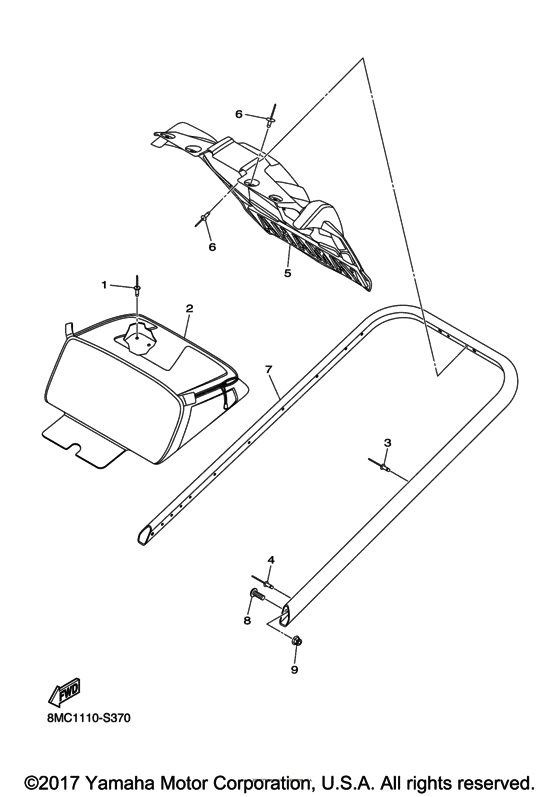 6
6
5
1
2
7
3
4
8
9
FWD
8MC1110-S370
©2017 Yamaha Motor Corporation, U.S.A. All rights reserved.