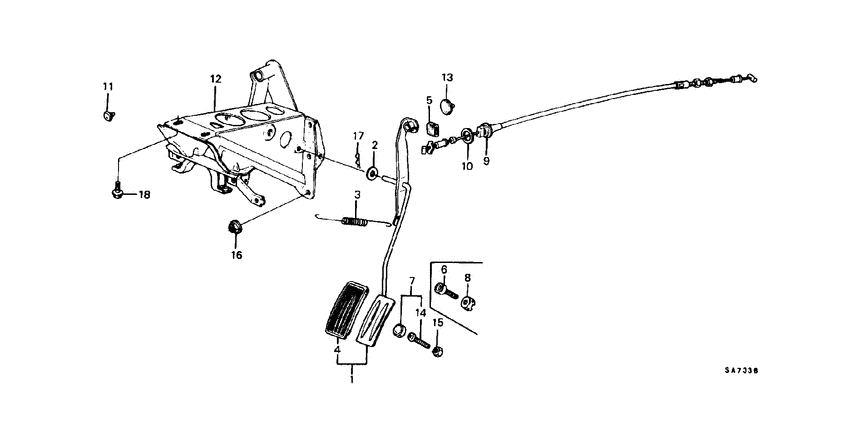 11
12
13
5
17
2
10
9
18
3
16
7
6
8
14
15
4
1
SA7338