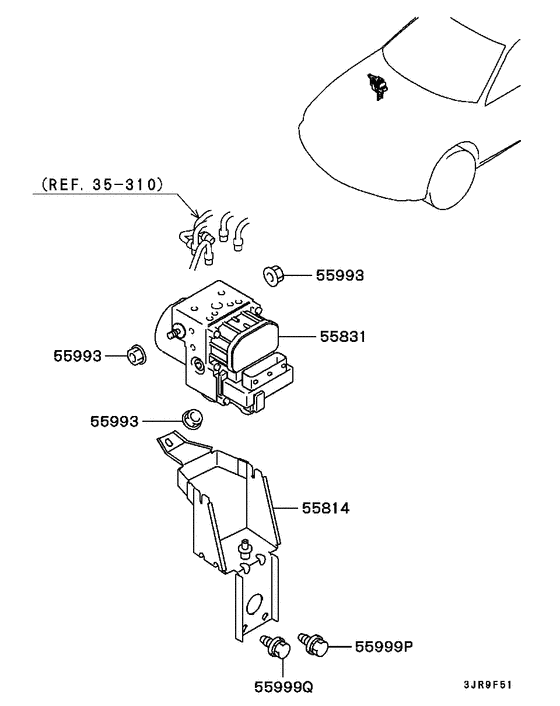 (REF. 35-310)

55993

55831

55993

55993

55814

55999P

55999Q

3JR9F51