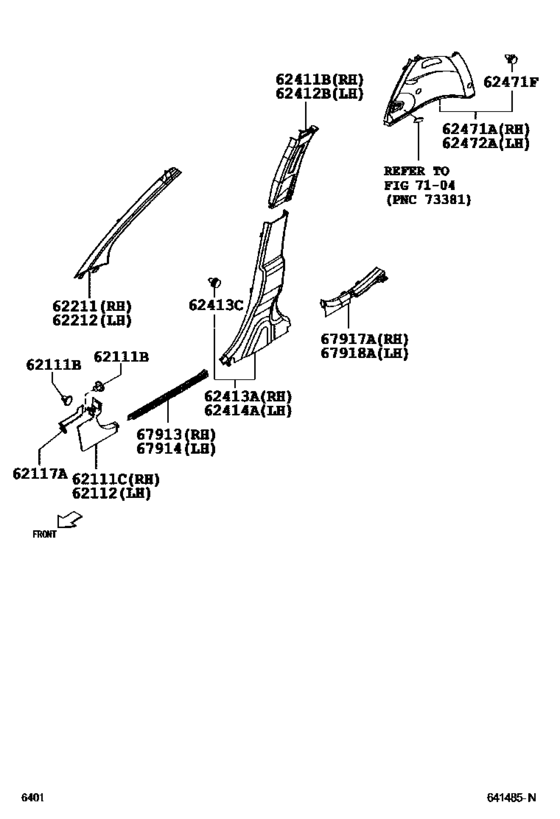 62411B(RH)
62412B(LH)

62471F

62471A(RH)
62472A(LH)

REFER TO
FIG 71-04
(PNC 73381)

62211(RH)
62212(LH)

62413C

67917A(RH)
67918A(LH)

62111B

62111B

62413A(RH)
62414A(LH)

67913(RH)
67914(LH)

62117A

62111C(RH)
62112(LH)

FRONT

6401

641485-N