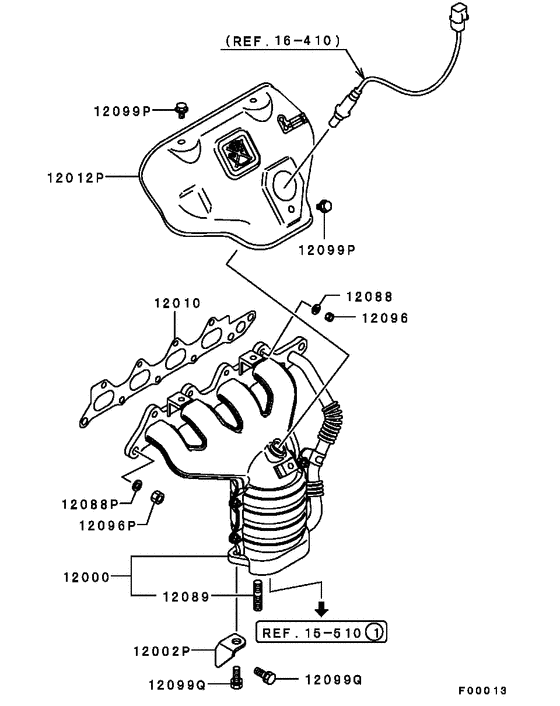 (REF. 16-410)

12099P

12012P

12099P

12010

12088

12096

12088P

12096P

12000

12089

REF. 15-510 1

12002P

12099Q

12099Q

F00013