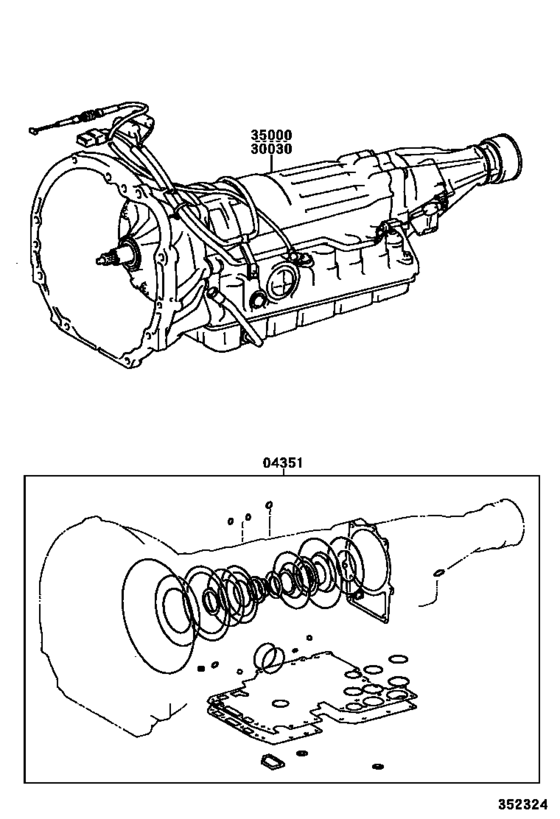 35000
30030

04351

352324