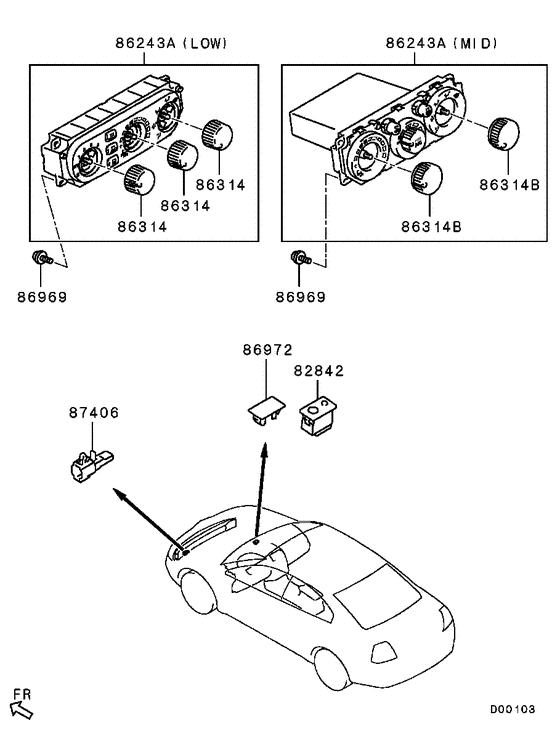 86243A (LOW)

86314
86314
86314

86969

86243A (MID)

86314B
86314B

86969

86972
82842
87406

FR

D00103