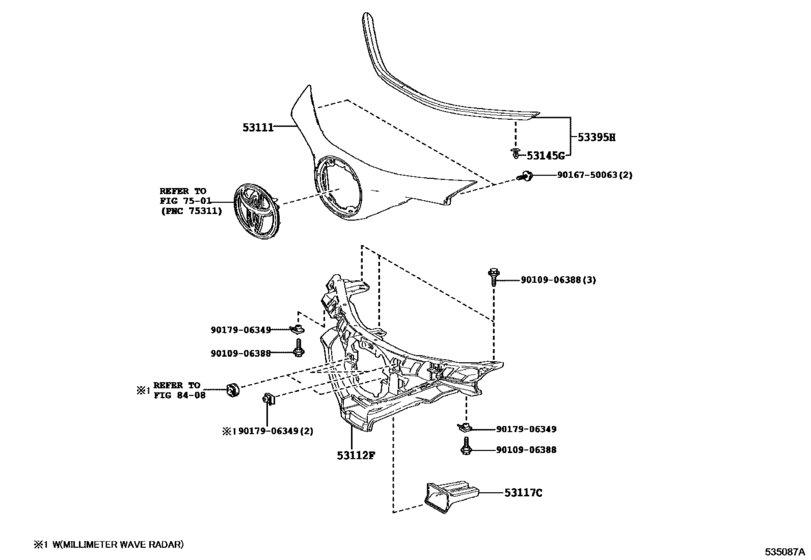 53111

53395H

53145G

90167-50063(2)

REFER TO
FIG 75-01
(PNC 75311)

90109-06388(3)

90179-06349

90109-06388

※1 REFER TO
FIG 84-08

※1 90179-06349(2)

53112F

90179-06349

90109-06388

53117C

※1 W(MILLIMETER WAVE RADAR)

535087A