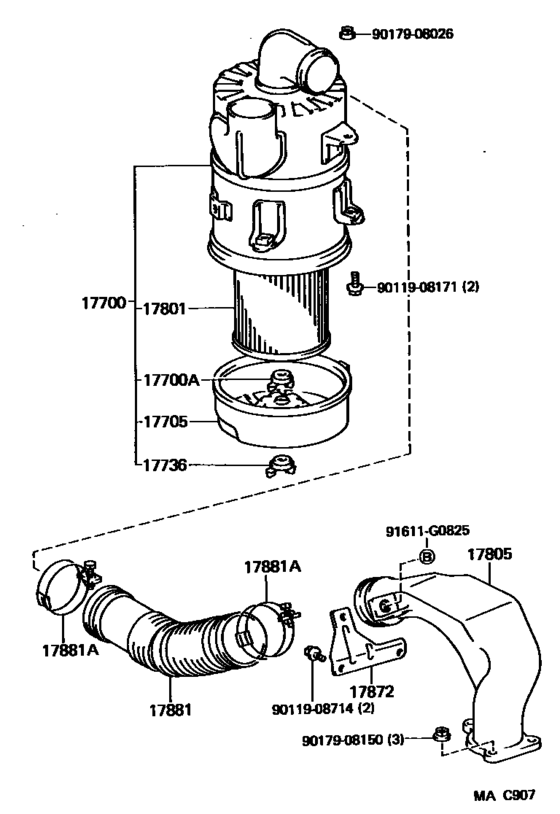 90179-08026

90119-08171 (2)

17700

17801

17700A

17705

17736

91611-G0825

17805

17881A

17881A

17881

17872

90119-08714 (2)

90179-08150 (3)

MA C907