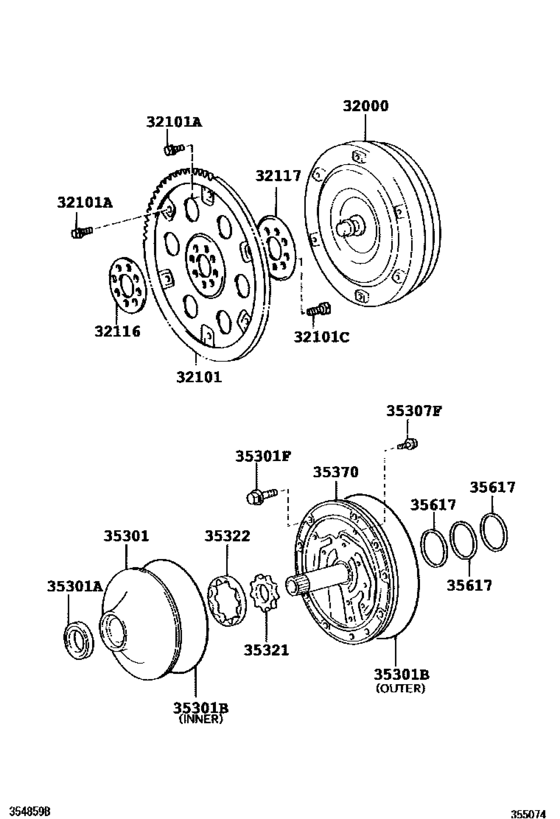 32101A
32000
32101A
32117
32116
32101C
32101

35307F
35301F
35370
35617
35617
35301
35322
35301A
35617
35321
35301B
(OUTER)
35301B
(INNER)

354859B
355074