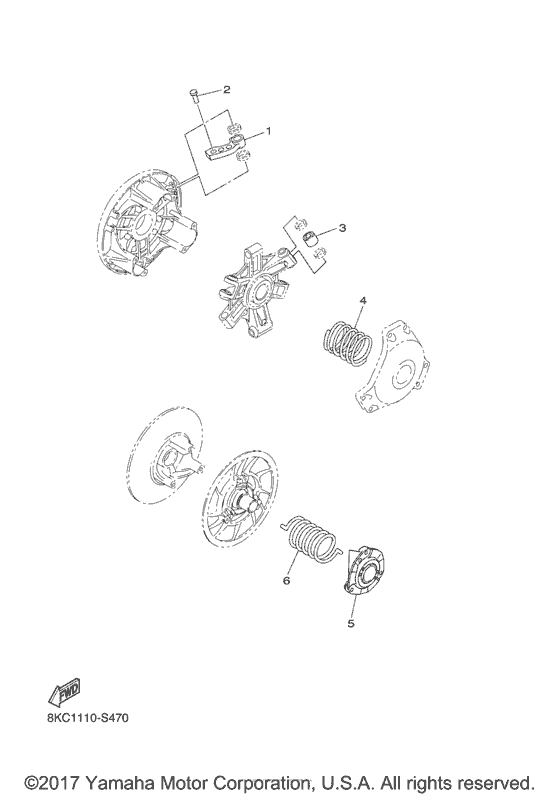 2
1
3
4
6
5
FWD
8KC1110-S470
©2017 Yamaha Motor Corporation, U.S.A. All rights reserved.