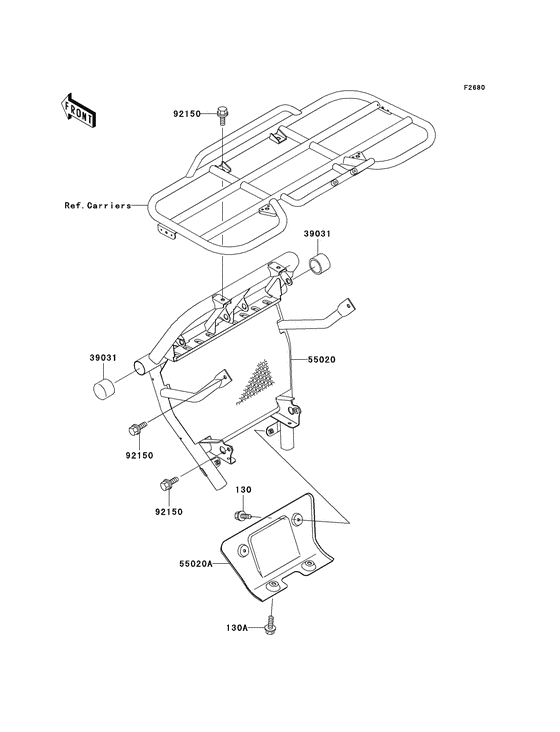 F2680

FRONT

92150

Ref. Carriers

39031

39031

55020

92150

92150

130

55020A

130A