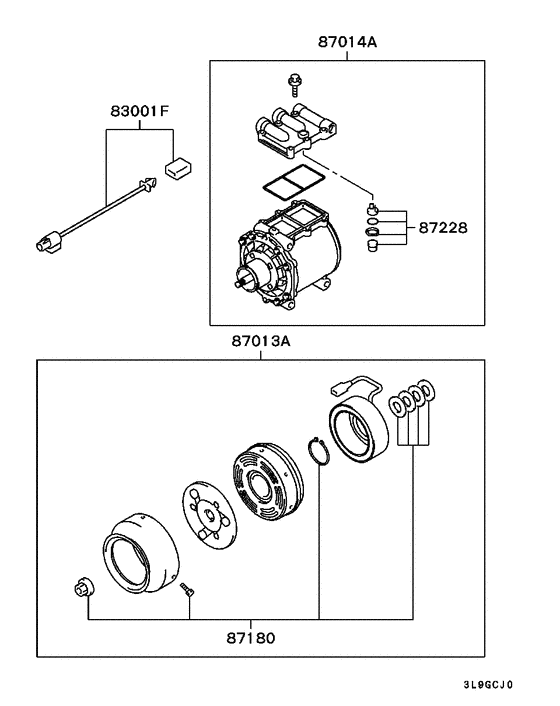 87014A

83001F

87228

87013A

87180

3L9GCJ0