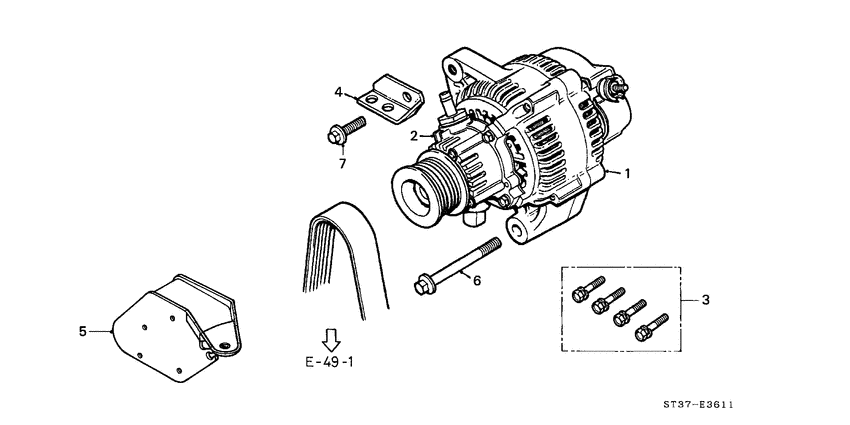 4
2
7
1
6
3
5
E-49-1
ST37-E3611