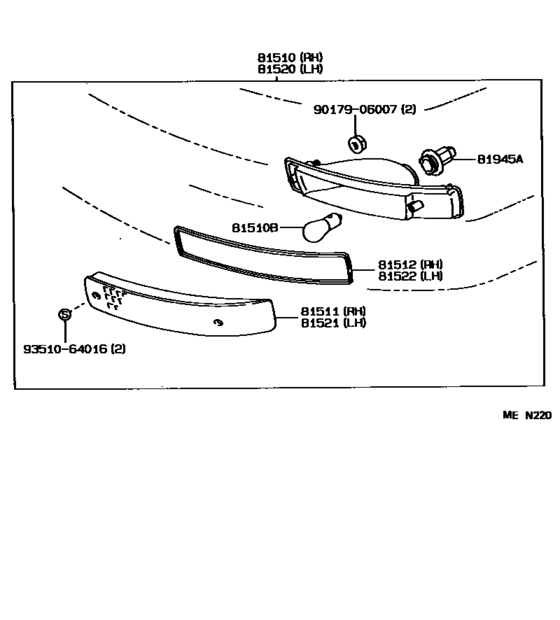 81510 (RH)
81520 (LH)

90179-06007 (2)

81945A

81510B

81512 (RH)
81522 (LH)

81511 (RH)
81521 (LH)

S

93510-64016 (2)

ME N220