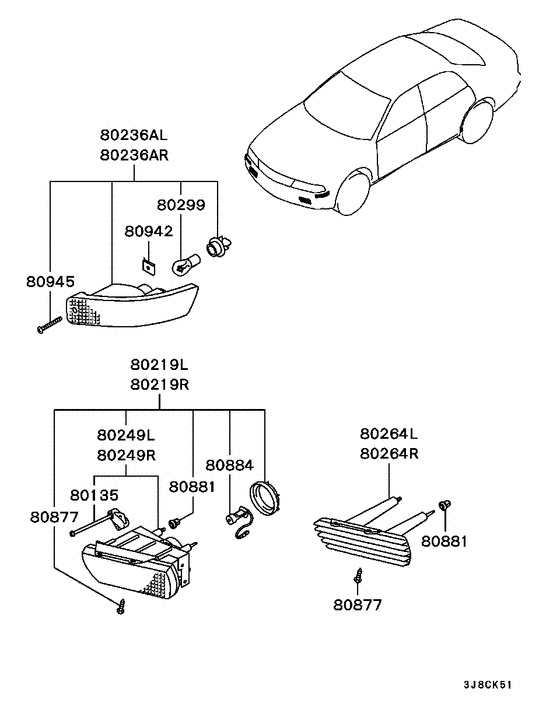 80236AL
80236AR

80299

80942

80945

80219L
80219R

80249L
80249R

80884

80135

80881

80877

80264L
80264R

80881

80877

3J8CK51