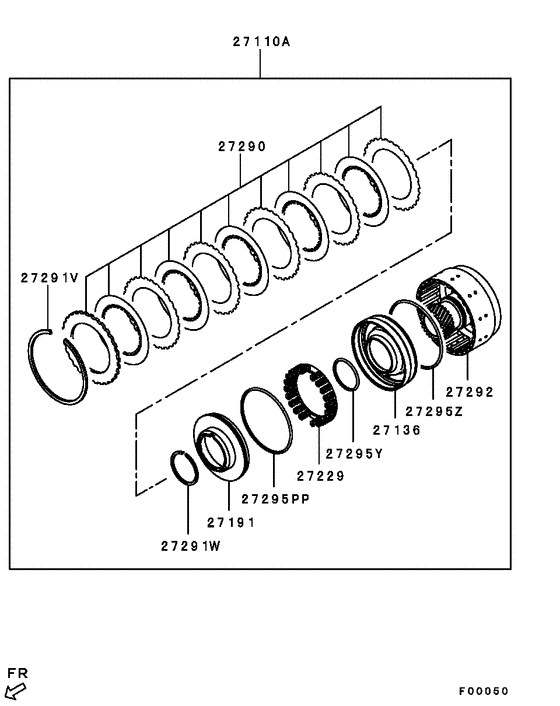 27110A

27290

27291V

27292

27295Z

27136

27295Y

27229

27295PP

27191

27291W

FR

F00050